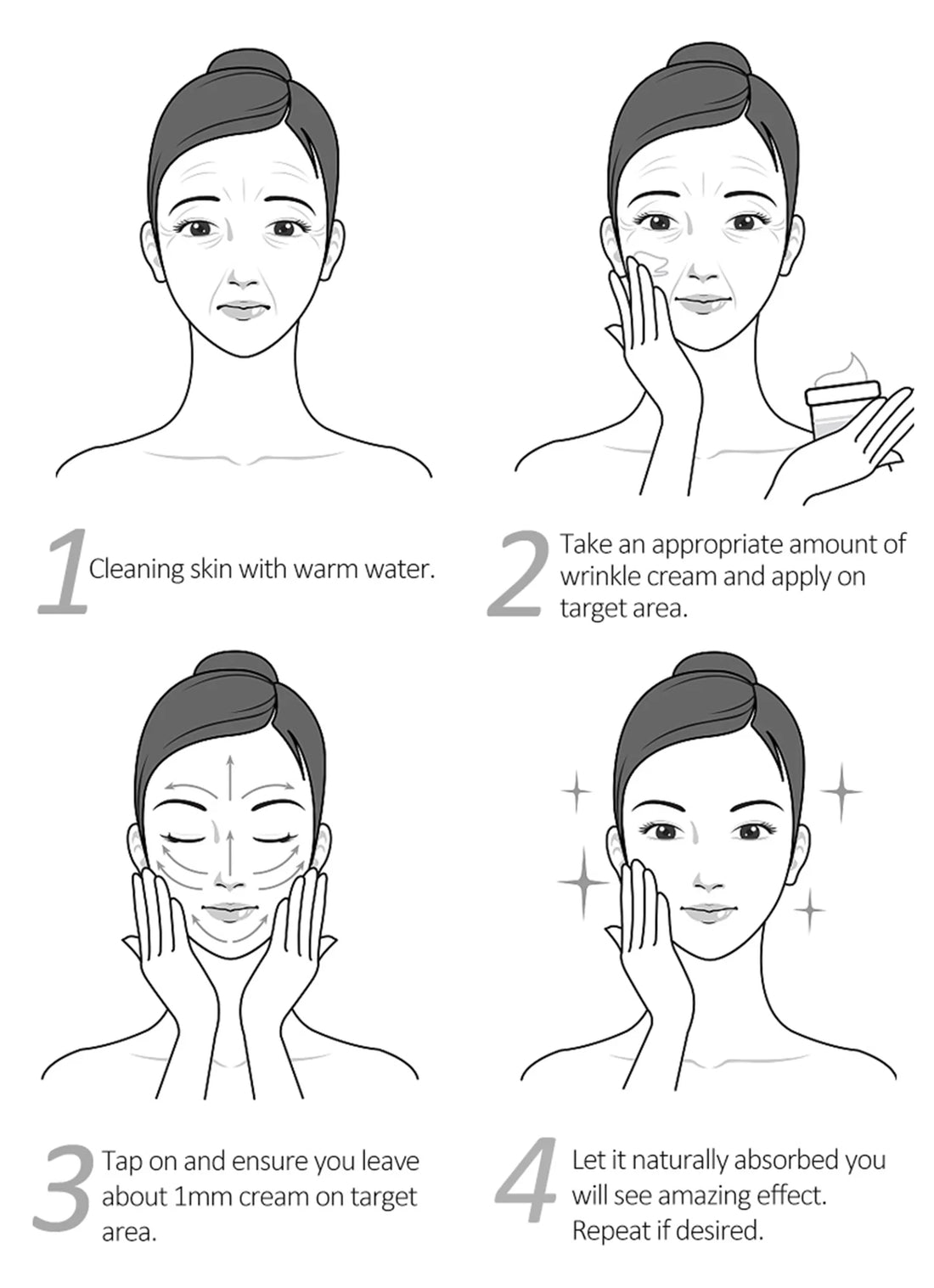 1 Cleaning skin with warm water.

2 Take an appropriate amount of wrinkle cream and apply on target area.

3 Tap on and ensure you leave about 1mm cream on target area.

4 Let it naturally absorbed you will see amazing effect. Repeat if desired.