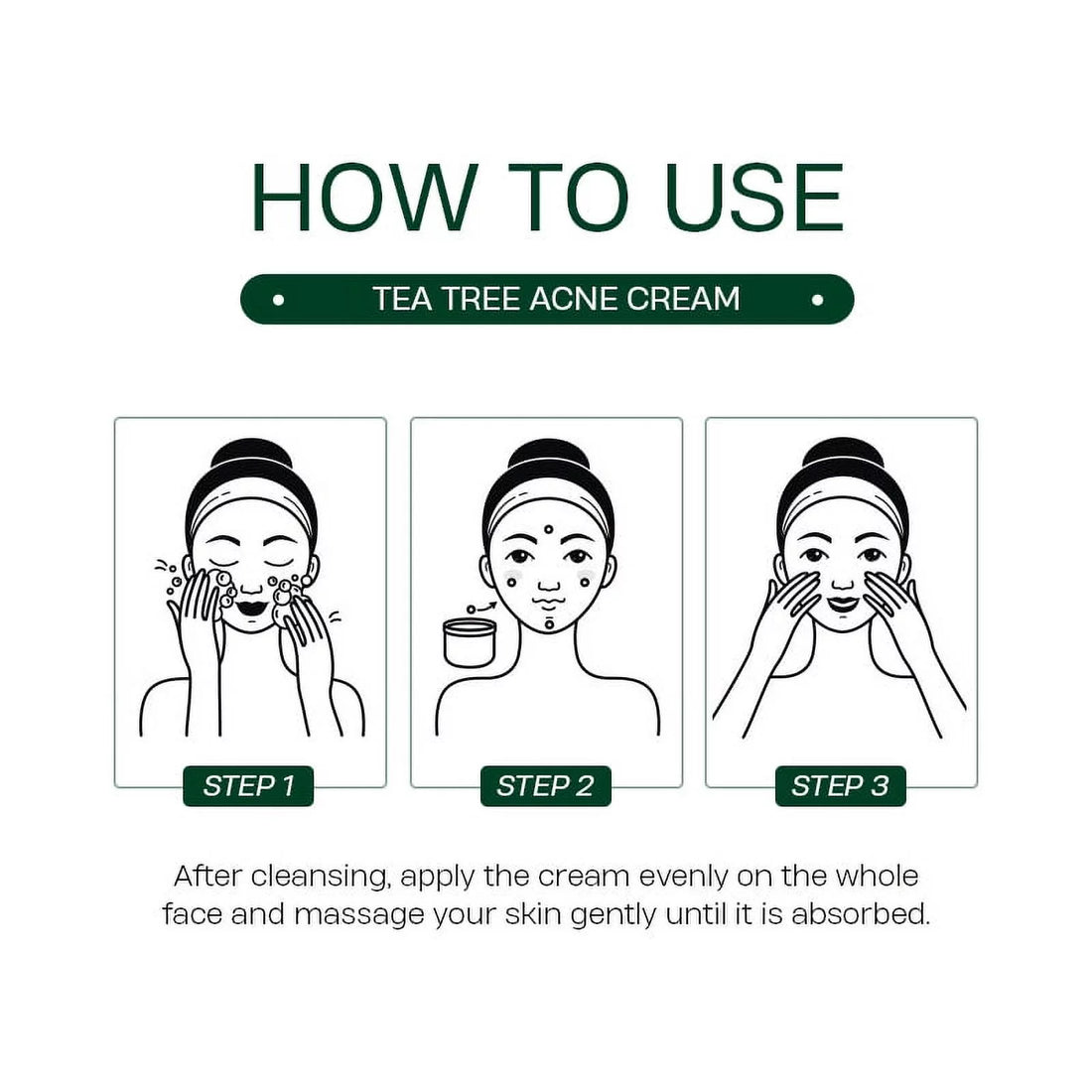 HOW TO USE

TEA TREE ACNE CREAM

STEP 1

STEP 2

STEP 3

After cleansing, apply the cream evenly on the whole face and massage your skin gently until it is absorbed.